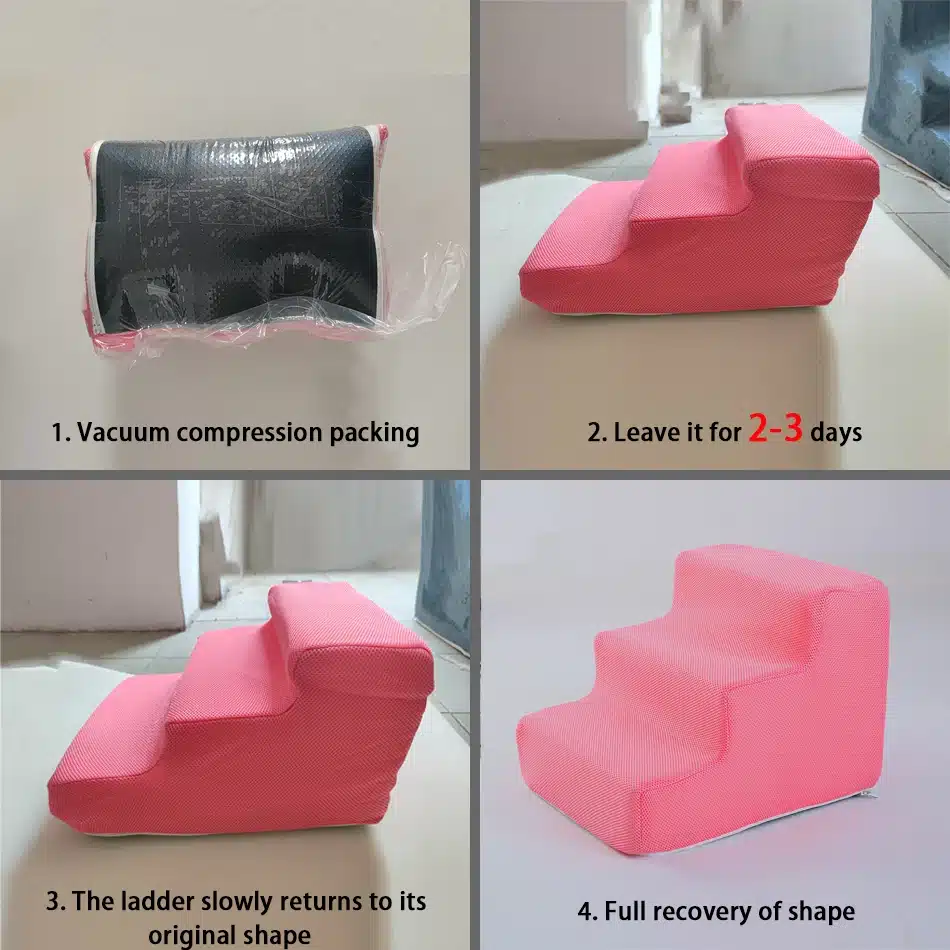 1. Vacuum compression packing

2. Leave it for 2-3 days

3. The ladder slowly returns to its original shape

4. Full recovery of shape